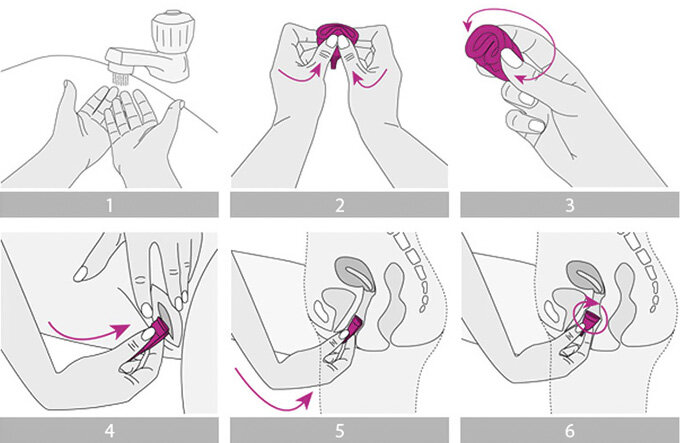 1

2

3

4

5

6